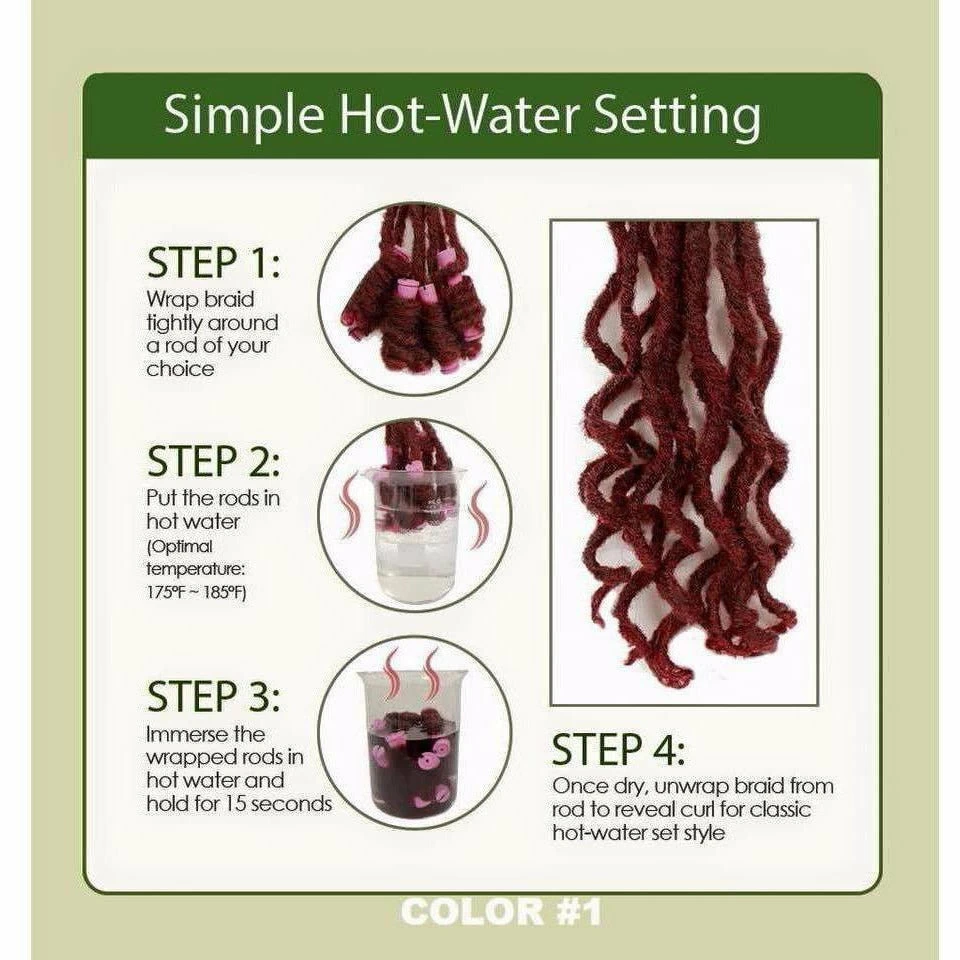 Simple Hot-Water Setting

STEP 1:
Wrap braid tightly around a rod of your choice

STEP 2:
Put the rods in hot water
(Optimal temperature: 175ºF ~ 185ºF)

STEP 3:
Immerse the wrapped rods in hot water and hold for 15 seconds

STEP 4:
Once dry, unwrap braid from rod to reveal curl for classic hot-water set style

COLOR #1